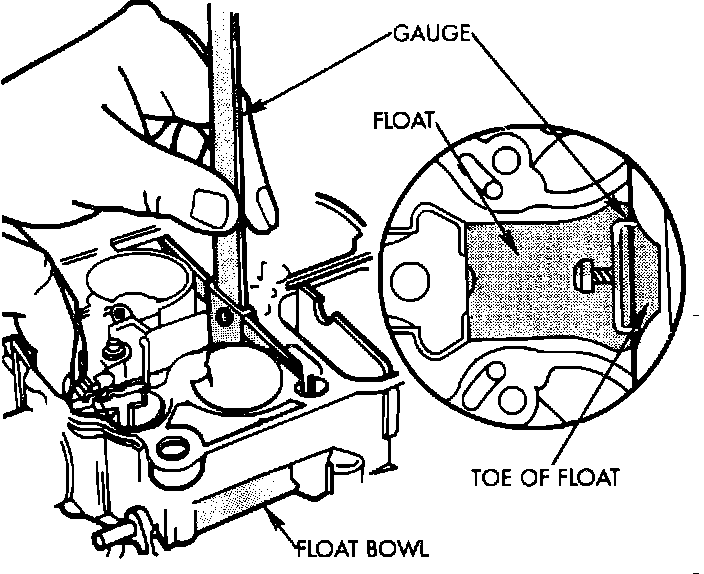 GAUGE
FLOAT
TOE OF FLOAT
FLOAT BOWL