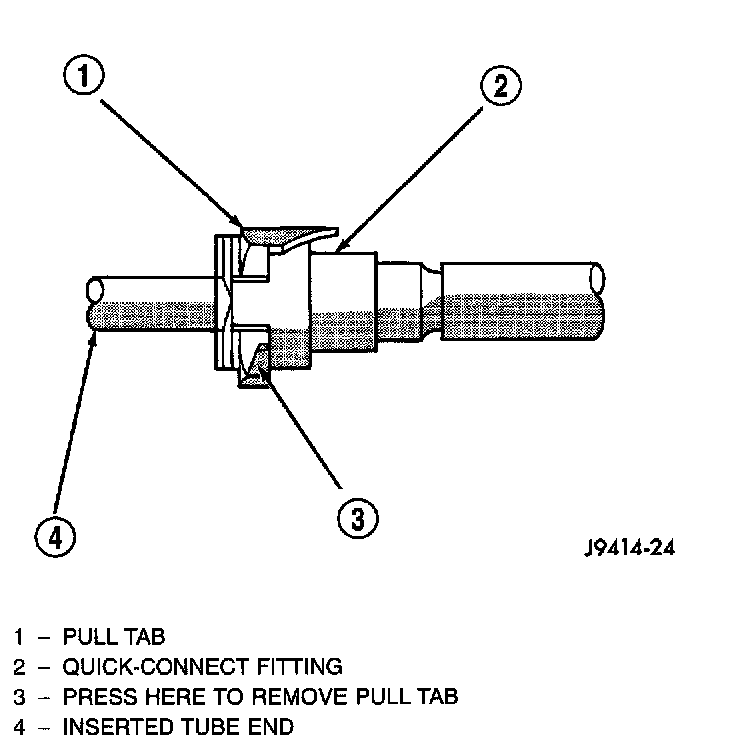 1
2
3
4
J9414-24

1 – PULL TAB
2 – QUICK-CONNECT FITTING
3 – PRESS HERE TO REMOVE PULL TAB
4 – INSERTED TUBE END