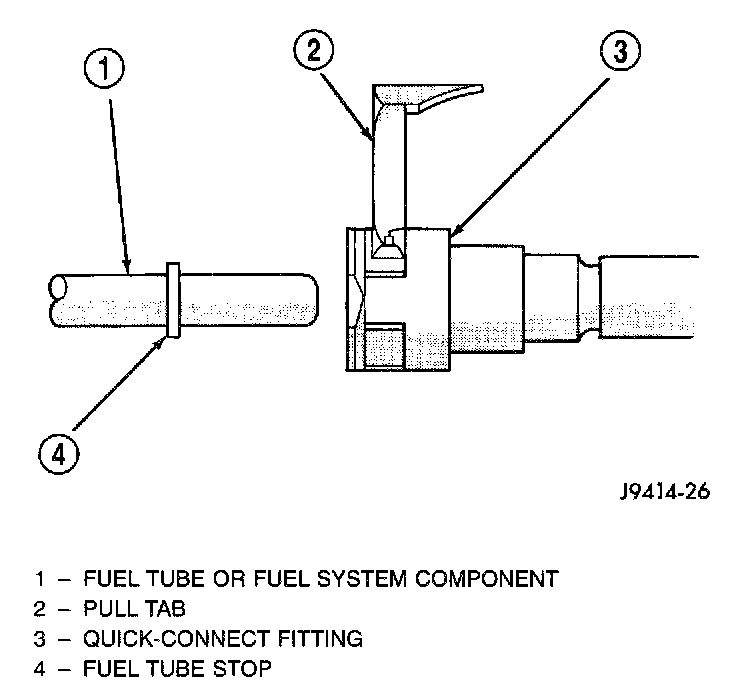 1
2
3
4

J9414-26

1 – FUEL TUBE OR FUEL SYSTEM COMPONENT
2 – PULL TAB
3 – QUICK-CONNECT FITTING
4 – FUEL TUBE STOP