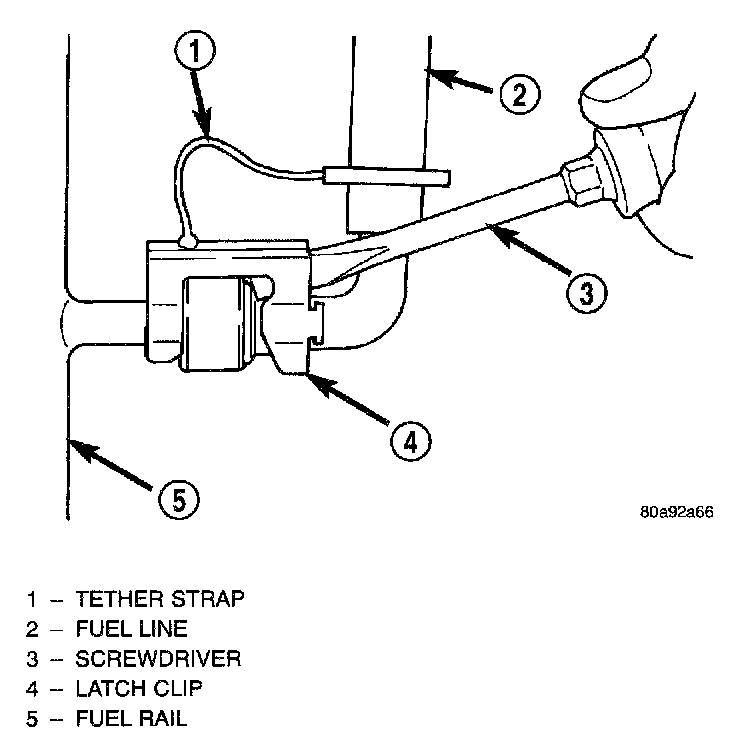 1
2
3
4
5
80a92a66

1 – TETHER STRAP
2 – FUEL LINE
3 – SCREWDRIVER
4 – LATCH CLIP
5 – FUEL RAIL