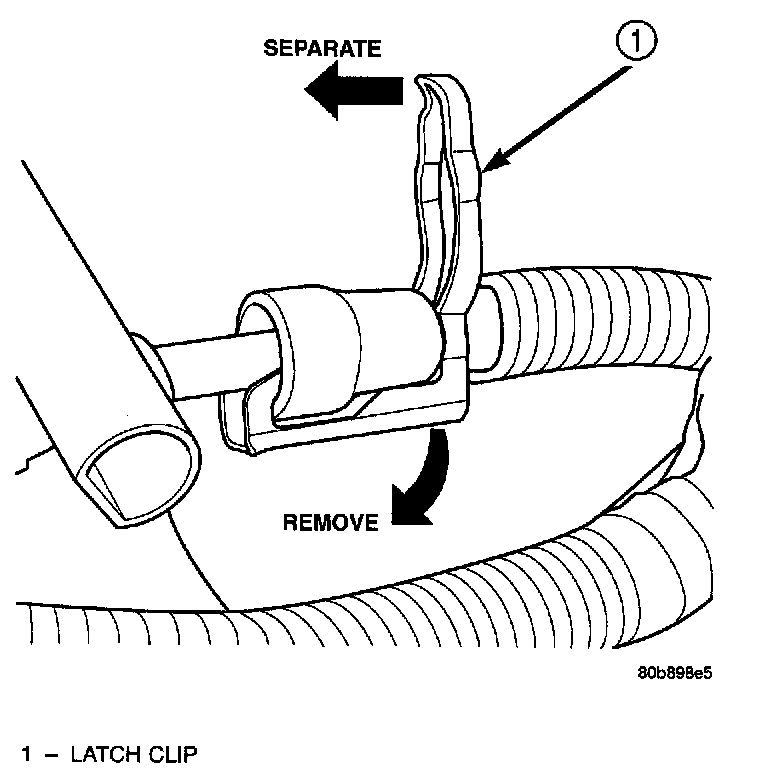 SEPARATE

1

REMOVE

80b898e5

1 – LATCH CLIP