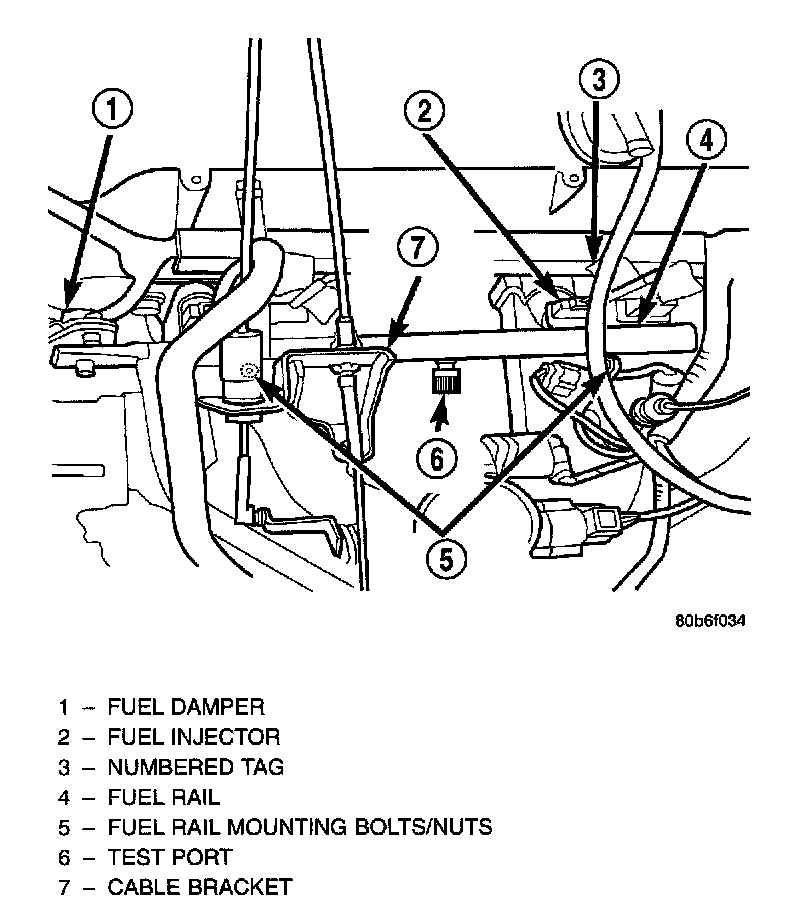 1
2
3
4
7
6
5

80b6f034

1 – FUEL DAMPER
2 – FUEL INJECTOR
3 – NUMBERED TAG
4 – FUEL RAIL
5 – FUEL RAIL MOUNTING BOLTS/NUTS
6 – TEST PORT
7 – CABLE BRACKET