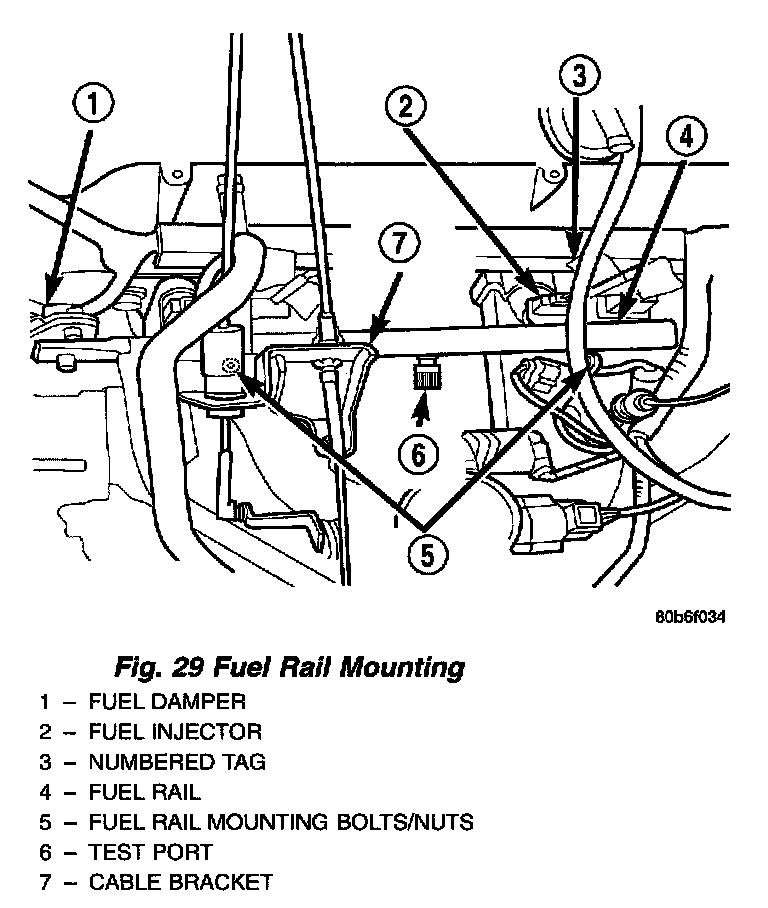 1
2
3
4
7
6
5

80b6f034

Fig. 29 Fuel Rail Mounting

1 – FUEL DAMPER
2 – FUEL INJECTOR
3 – NUMBERED TAG
4 – FUEL RAIL
5 – FUEL RAIL MOUNTING BOLTS/NUTS
6 – TEST PORT
7 – CABLE BRACKET