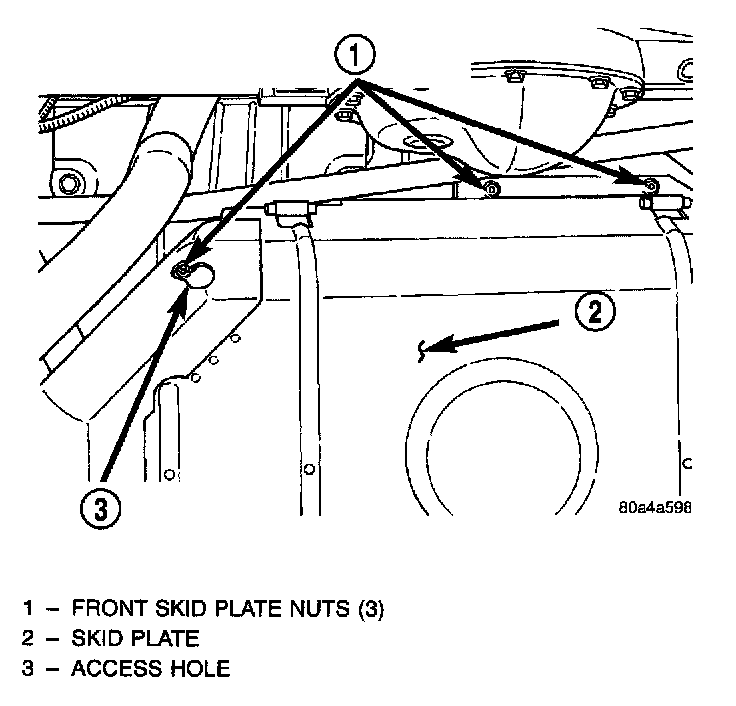 1

2

3

80a4a598

1 – FRONT SKID PLATE NUTS (3)
2 – SKID PLATE
3 – ACCESS HOLE