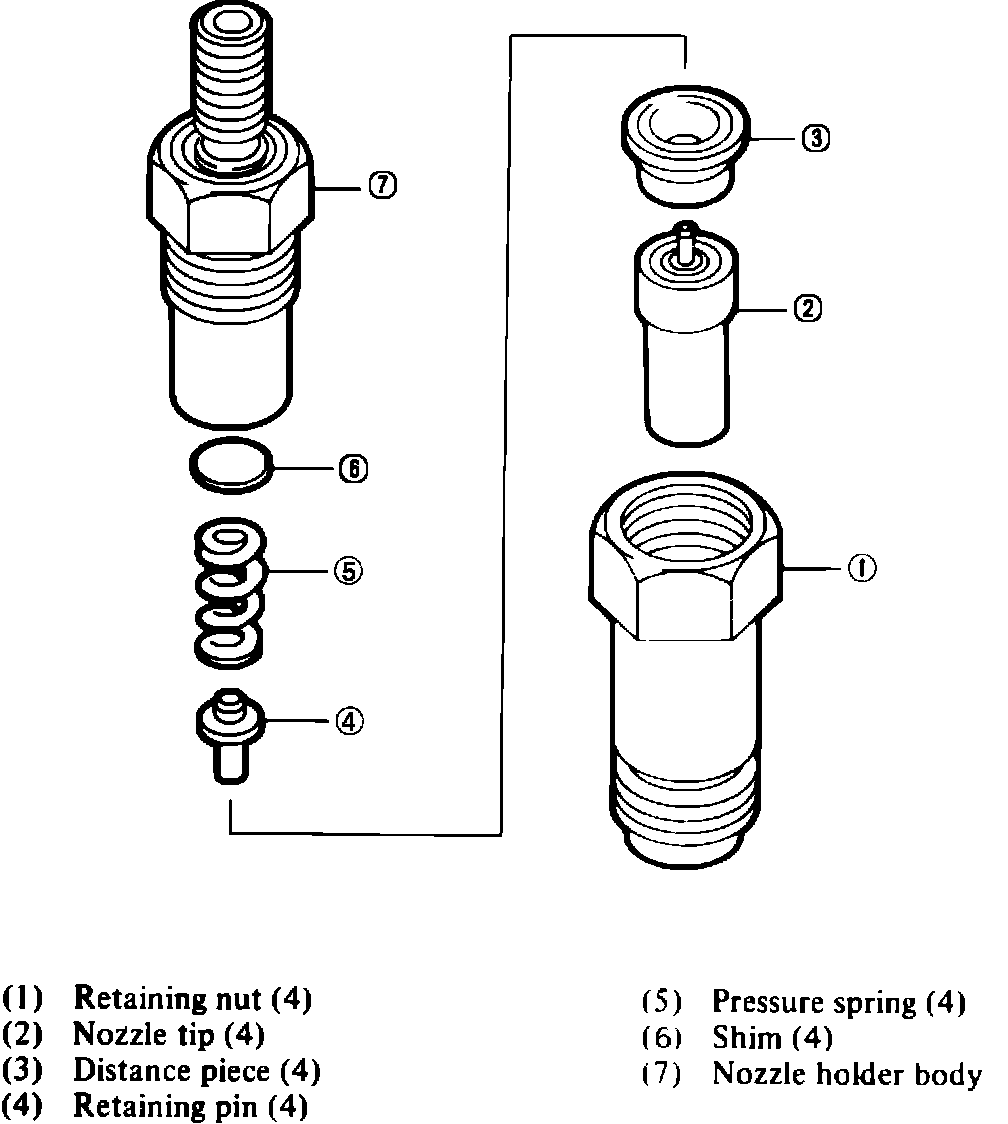 ⑦
⑥
⑤
④
③
②
①

(1) Retaining nut (4)
(2) Nozzle tip (4)
(3) Distance piece (4)
(4) Retaining pin (4)

(5) Pressure spring (4)
(6) Shim (4)
(7) Nozzle holder body