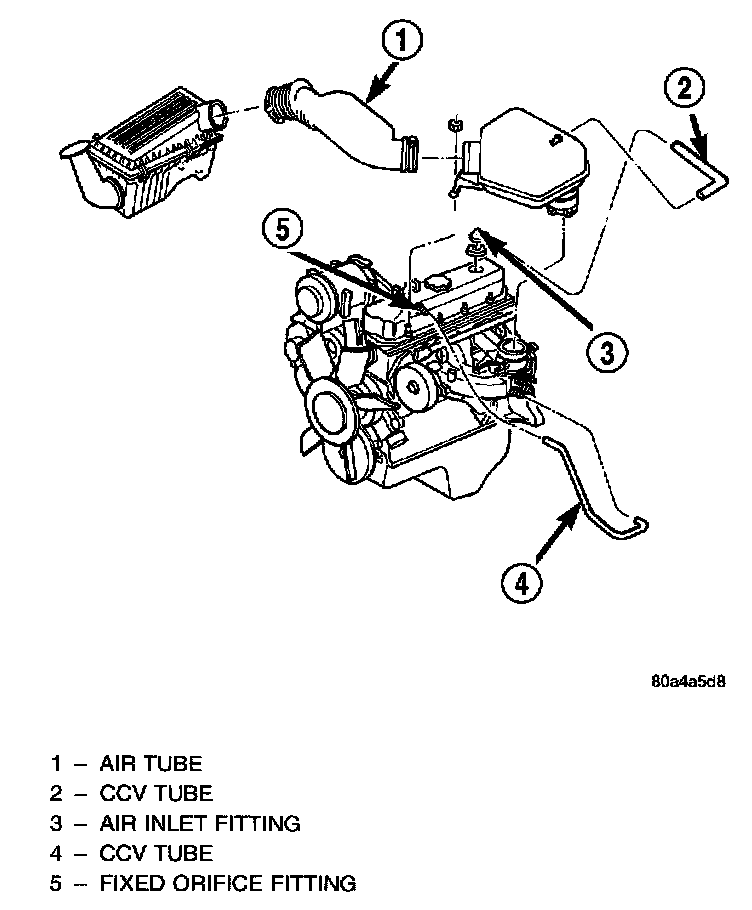 1

2

5

3

4

80a4a5d8

1 – AIR TUBE
2 – CCV TUBE
3 – AIR INLET FITTING
4 – CCV TUBE
5 – FIXED ORIFICE FITTING