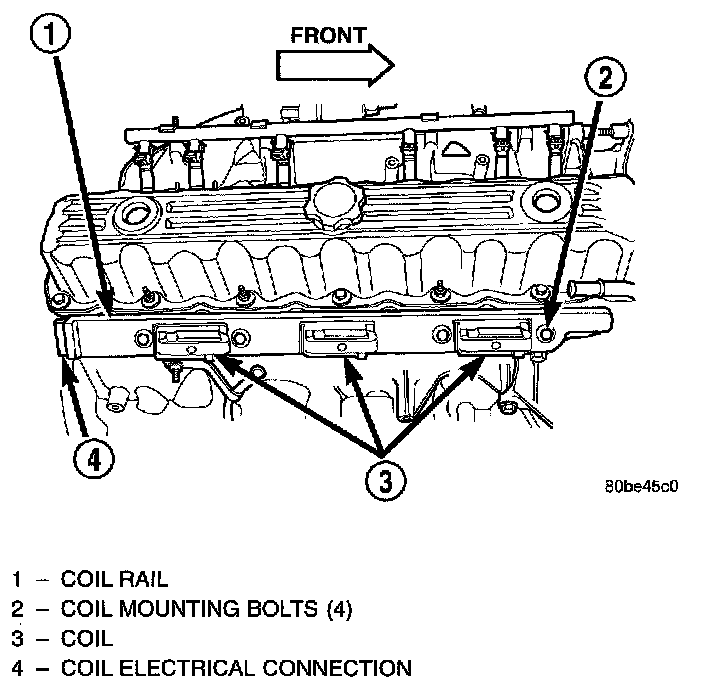 1

FRONT

2

4

3

80be45c0

1 – COIL RAIL
2 – COIL MOUNTING BOLTS (4)
3 – COIL
4 – COIL ELECTRICAL CONNECTION