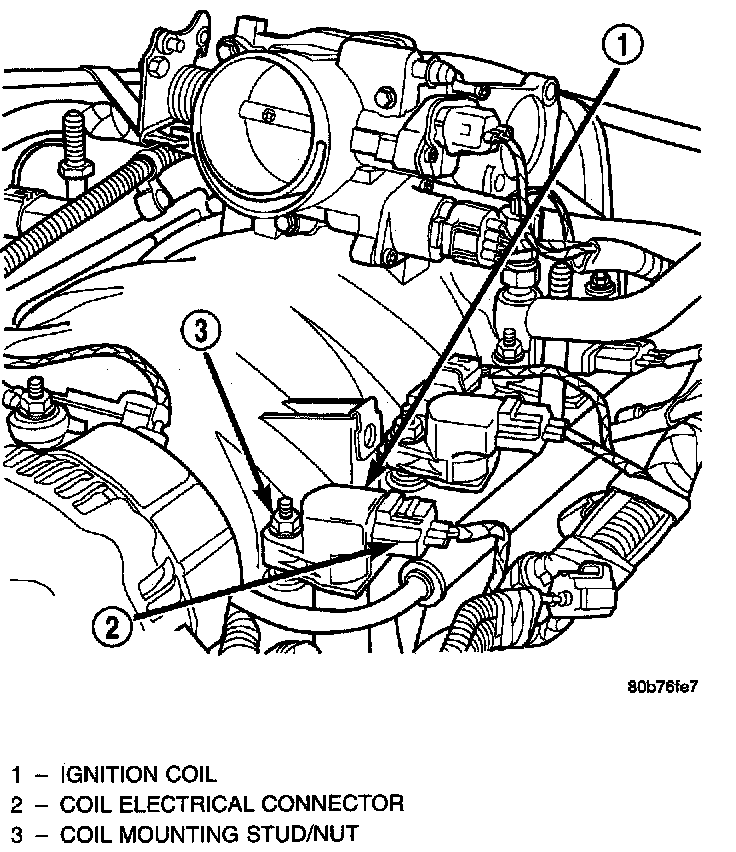 1

3

2

80b76fe7

1 – IGNITION COIL
2 – COIL ELECTRICAL CONNECTOR
3 – COIL MOUNTING STUD/NUT