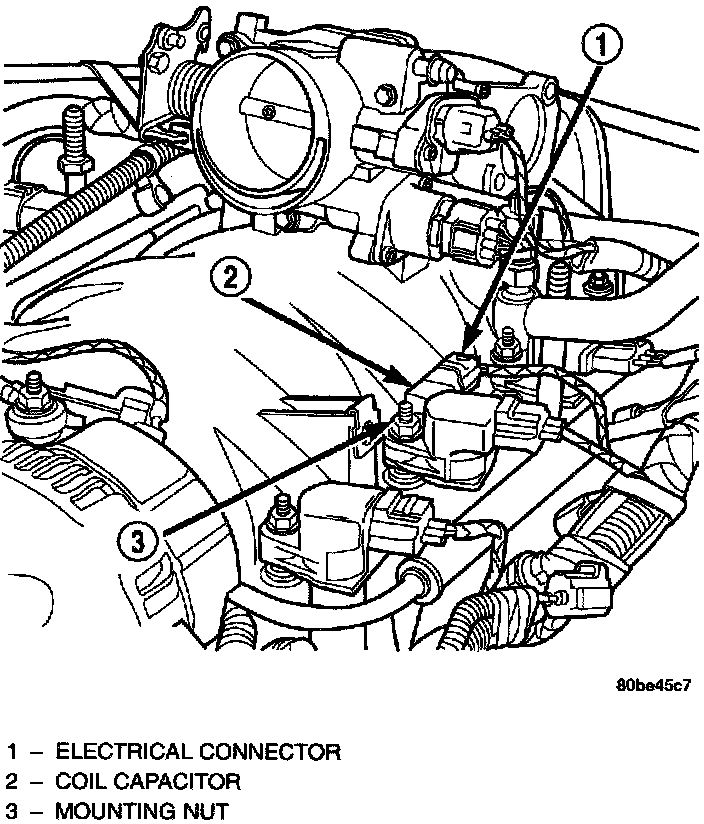 1

2

3

80be45c7

1 – ELECTRICAL CONNECTOR
2 – COIL CAPACITOR
3 – MOUNTING NUT