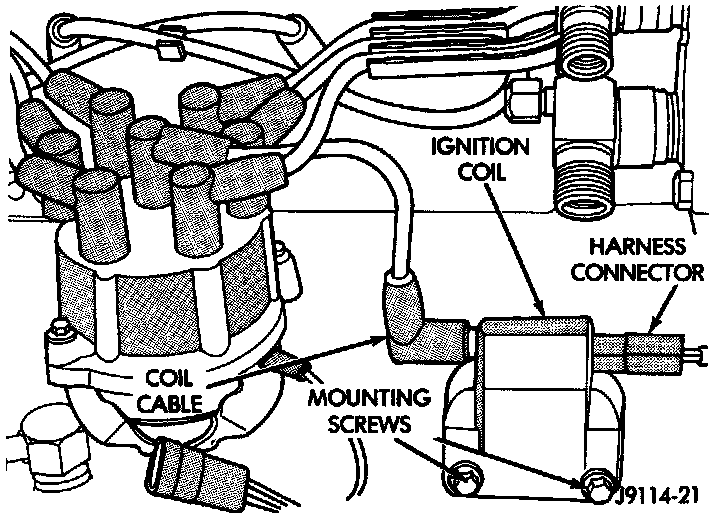 IGNITION COIL

HARNESS CONNECTOR

COIL CABLE

MOUNTING SCREWS

J9114-21