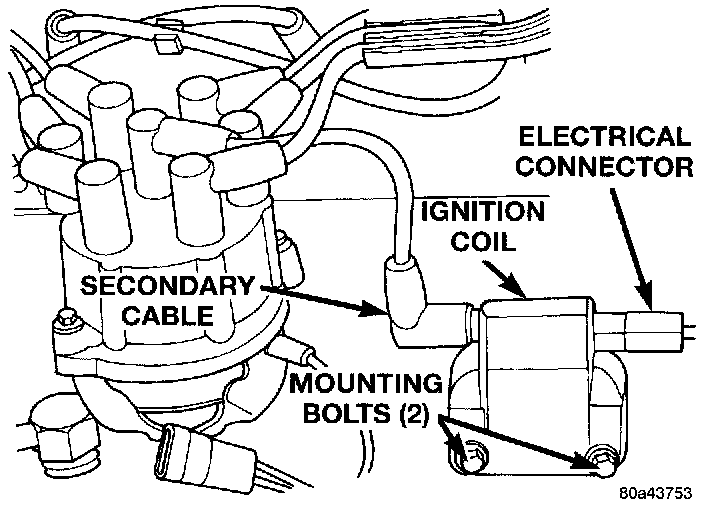 ELECTRICAL CONNECTOR

IGNITION COIL

SECONDARY CABLE

MOUNTING BOLTS (2)

80a43753