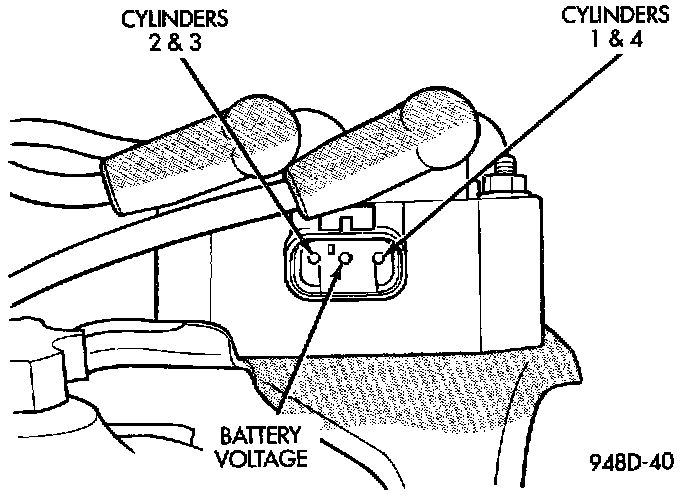 CYLINDERS
2 & 3

CYLINDERS
1 & 4

BATTERY
VOLTAGE

948D-40