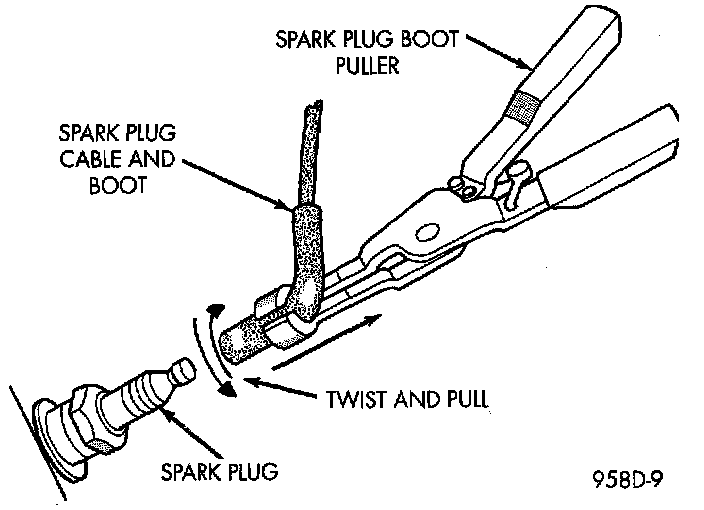 SPARK PLUG BOOT PULLER

SPARK PLUG CABLE AND BOOT

TWIST AND PULL

SPARK PLUG

958D-9