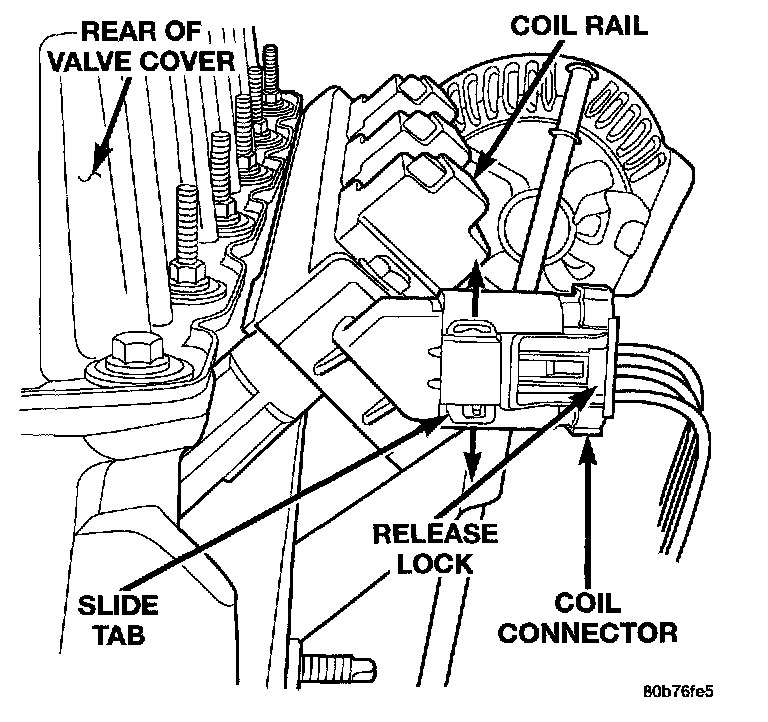 REAR OF VALVE COVER

COIL RAIL

RELEASE LOCK

SLIDE TAB

COIL CONNECTOR

80b76fe5