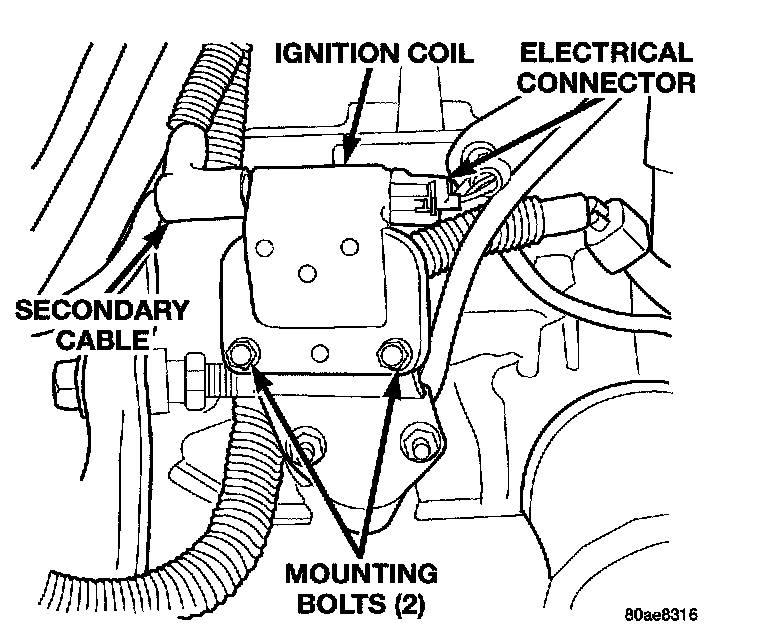 IGNITION COIL

ELECTRICAL CONNECTOR

SECONDARY CABLE

MOUNTING BOLTS (2)

80ae8316