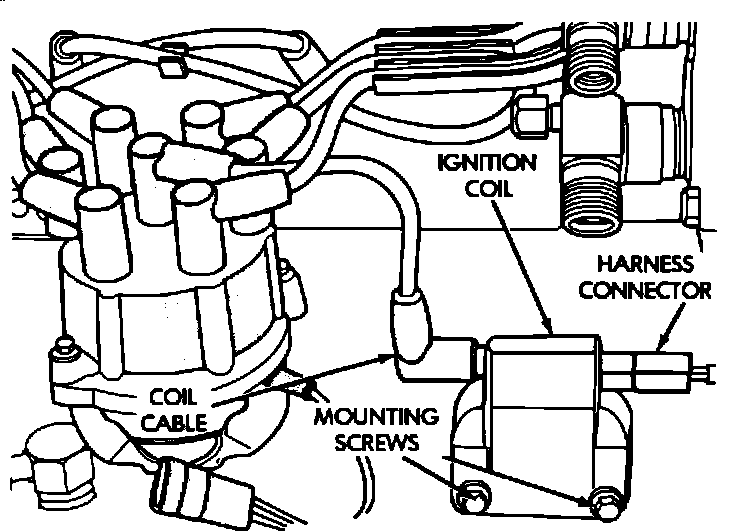 IGNITION COIL

HARNESS CONNECTOR

COIL CABLE

MOUNTING SCREWS