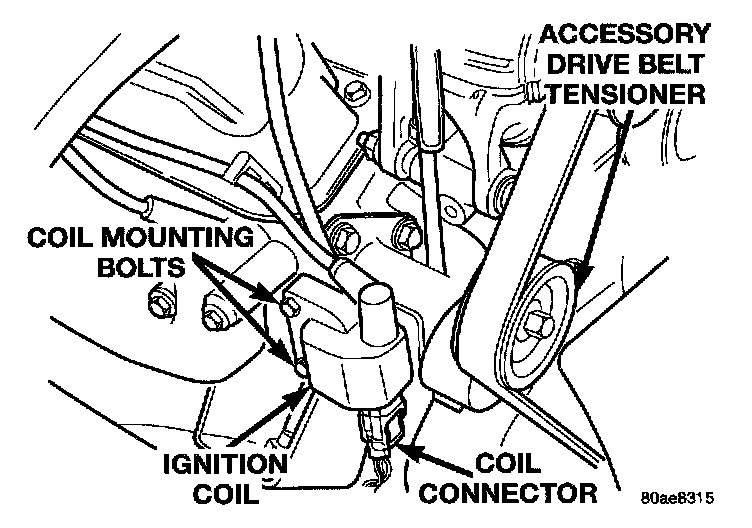 ACCESSORY DRIVE BELT TENSIONER

COIL MOUNTING BOLTS

IGNITION COIL

COIL CONNECTOR

80ae8315