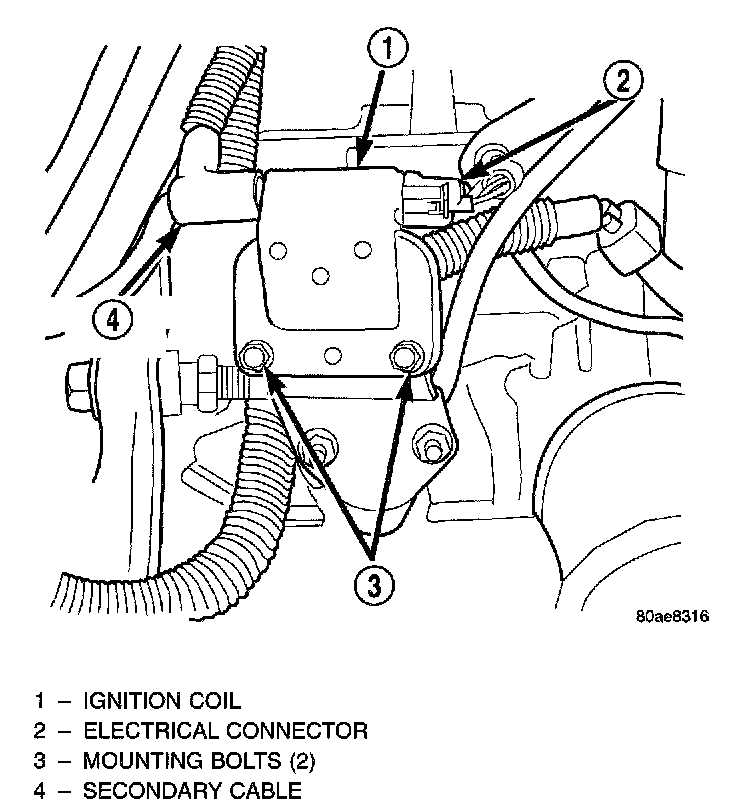 1
2
4
3
80ae8316

1 – IGNITION COIL
2 – ELECTRICAL CONNECTOR
3 – MOUNTING BOLTS (2)
4 – SECONDARY CABLE