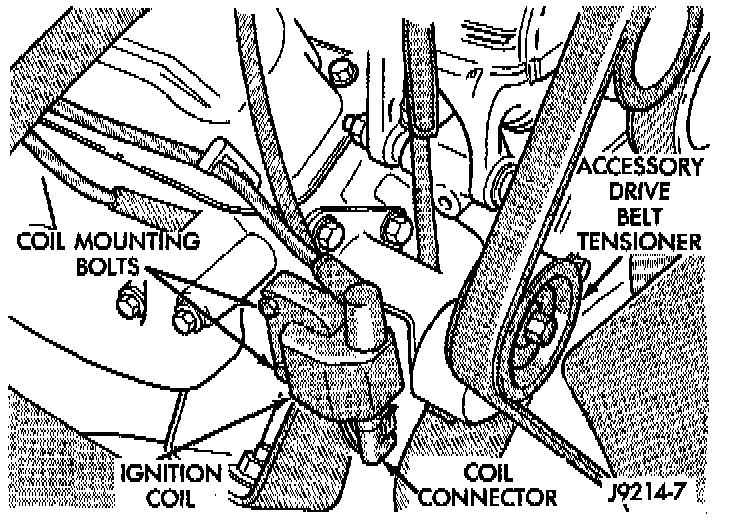 ACCESSORY DRIVE BELT TENSIONER

COIL MOUNTING BOLTS

IGNITION COIL

COIL CONNECTOR

J9214-7