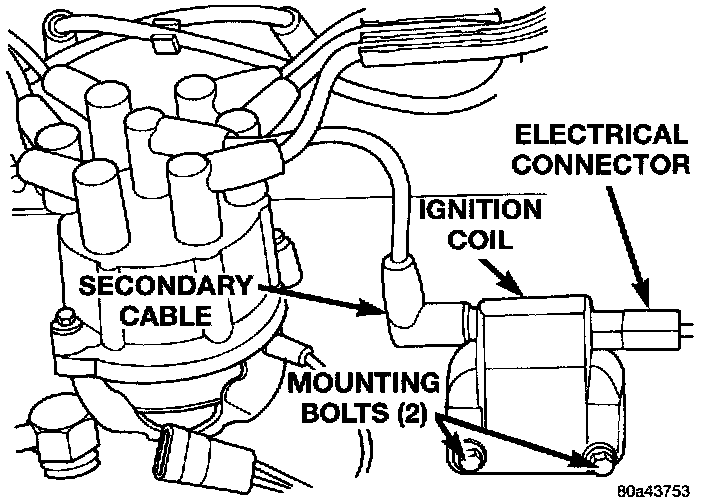 ELECTRICAL CONNECTOR

IGNITION COIL

SECONDARY CABLE

MOUNTING BOLTS (2)

80a43753