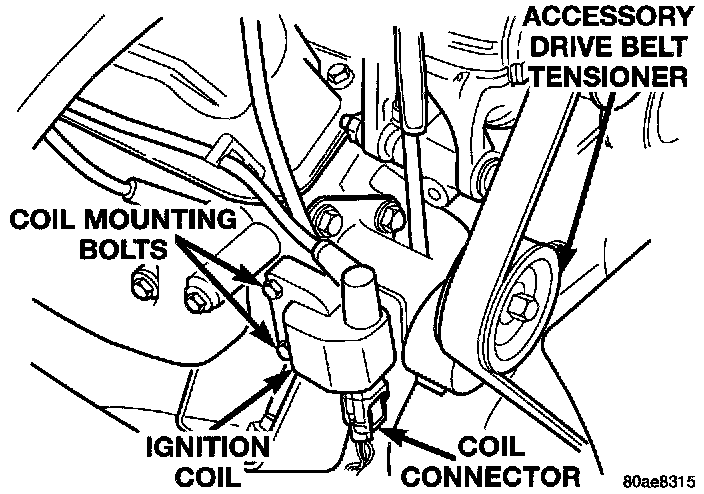 ACCESSORY DRIVE BELT TENSIONER

COIL MOUNTING BOLTS

IGNITION COIL

COIL CONNECTOR

80ae8315