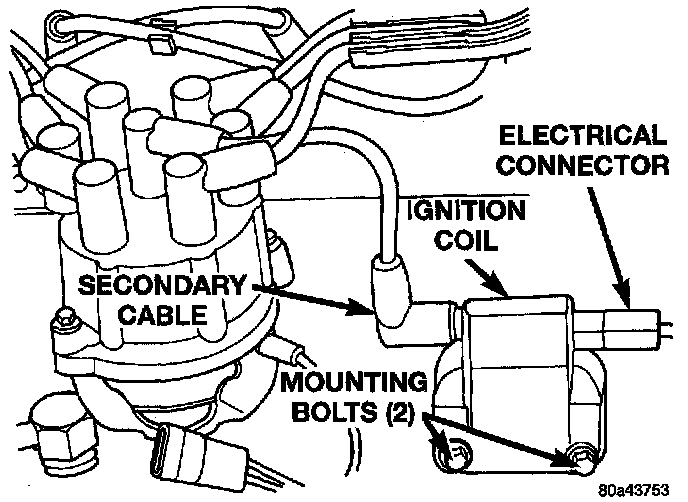 ELECTRICAL CONNECTOR

IGNITION COIL

SECONDARY CABLE

MOUNTING BOLTS (2)

80a43753