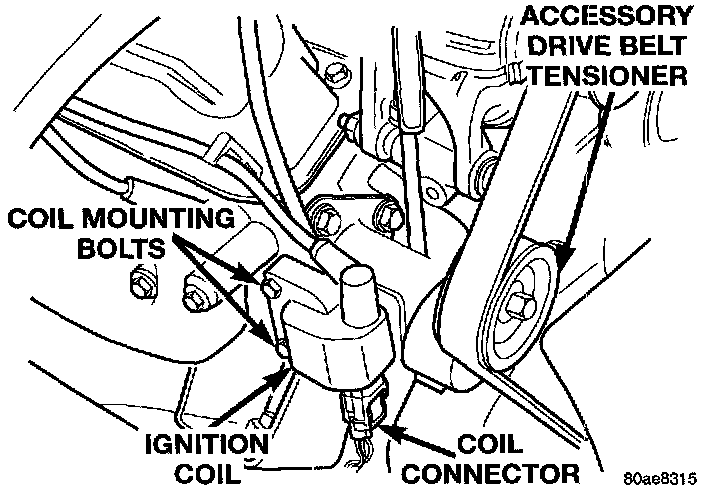 ACCESSORY DRIVE BELT TENSIONER

COIL MOUNTING BOLTS

IGNITION COIL

COIL CONNECTOR

80ae8315