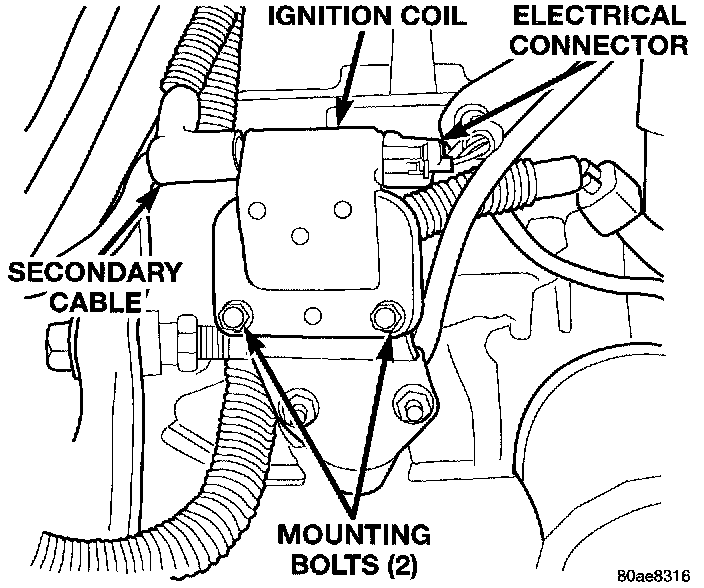 IGNITION COIL

ELECTRICAL CONNECTOR

SECONDARY CABLE

MOUNTING BOLTS (2)

80ae8316