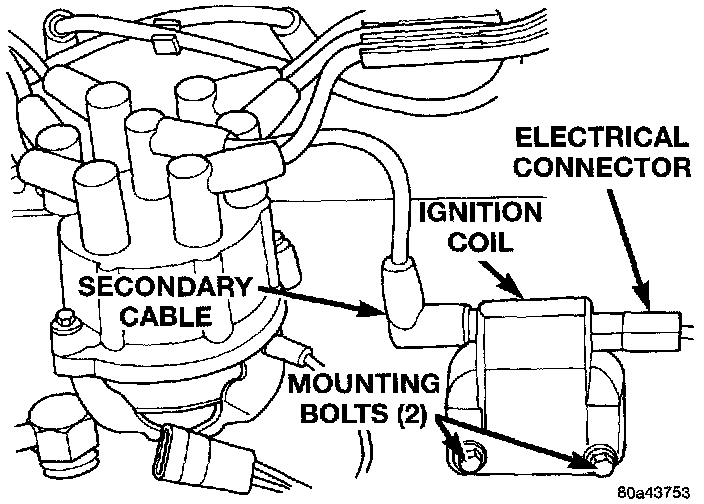 ELECTRICAL CONNECTOR

IGNITION COIL

SECONDARY CABLE

MOUNTING BOLTS (2)

80a43753