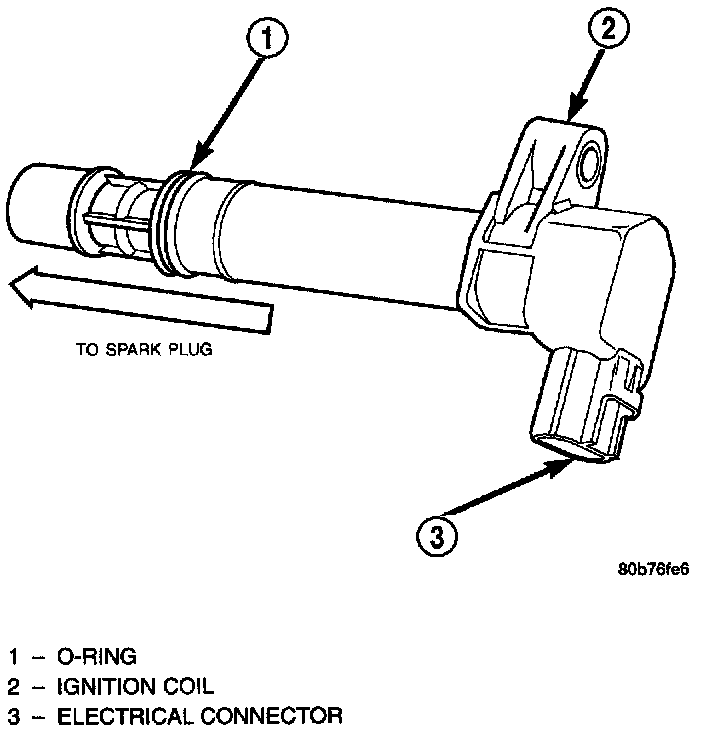 1

2

TO SPARK PLUG

3

80b76fe6

1 – O-RING
2 – IGNITION COIL
3 – ELECTRICAL CONNECTOR