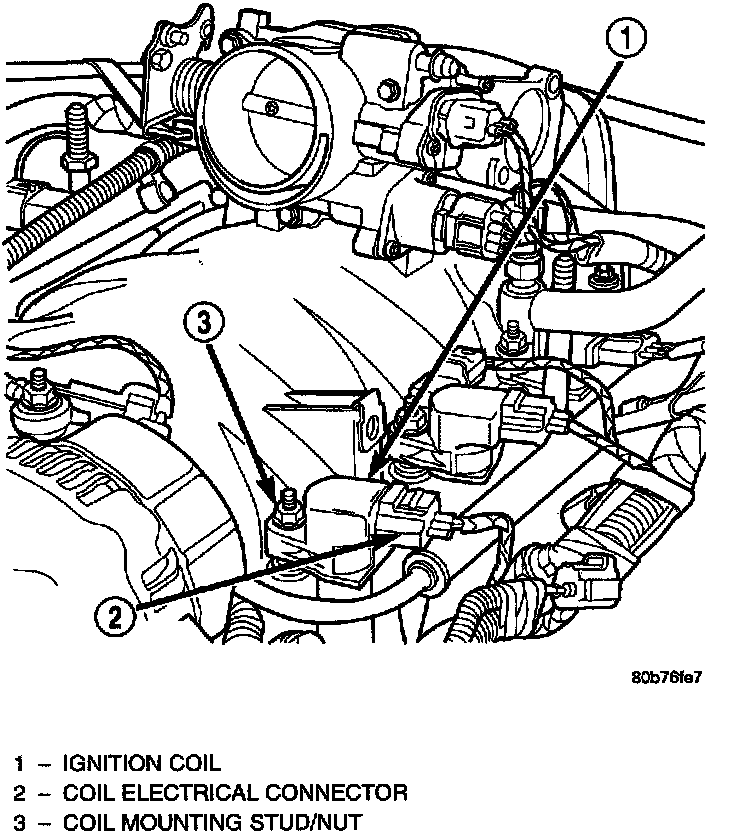 1

3

2

80b76fe7

1 – IGNITION COIL
2 – COIL ELECTRICAL CONNECTOR
3 – COIL MOUNTING STUD/NUT