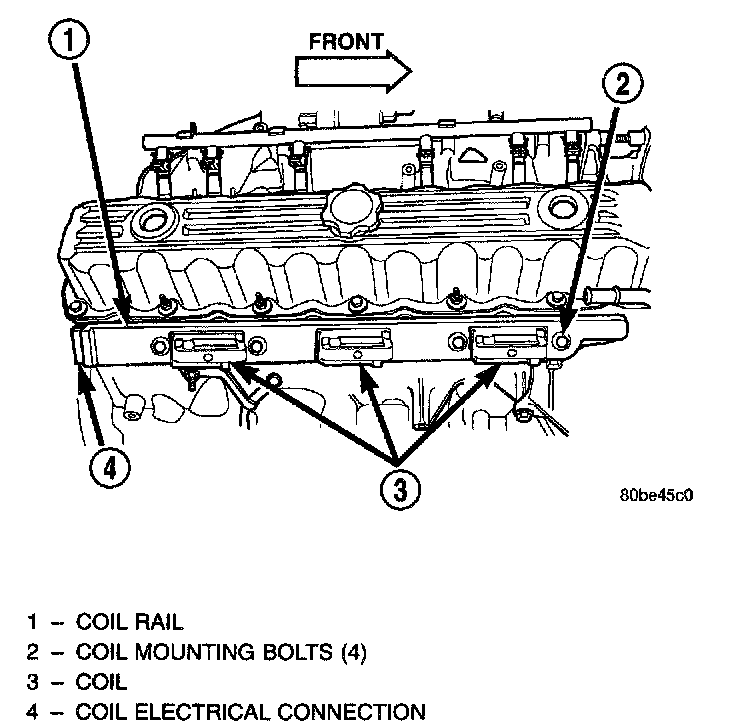 1

FRONT

2

4

3

80be45c0

1 – COIL RAIL
2 – COIL MOUNTING BOLTS (4)
3 – COIL
4 – COIL ELECTRICAL CONNECTION