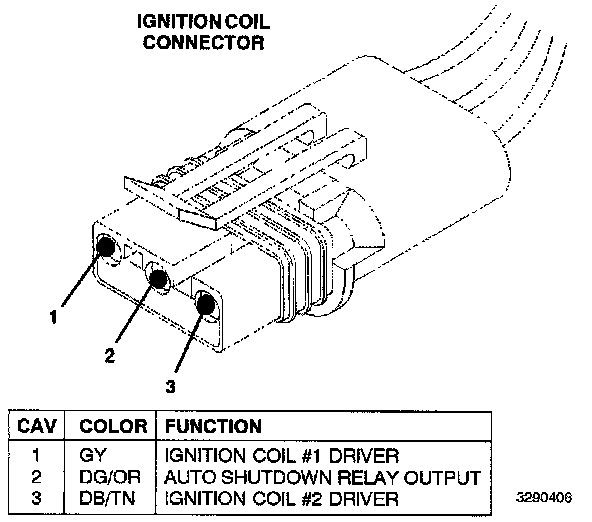 IGNITION COIL CONNECTOR

1

2

3

| CAV | COLOR | FUNCTION |
|---|---|---|
| 1 | GY | IGNITION COIL #1 DRIVER |
| 2 | DG/OR | AUTO SHUTDOWN RELAY OUTPUT |
| 3 | DB/TN | IGNITION COIL #2 DRIVER |

3290406