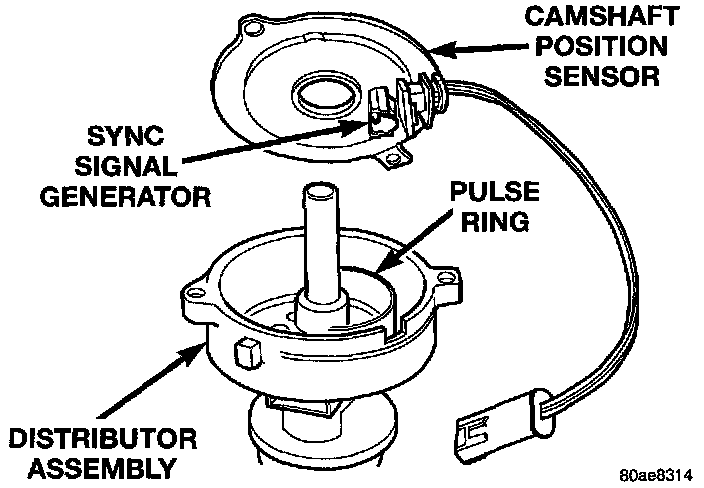 CAMSHAFT POSITION SENSOR

SYNC SIGNAL GENERATOR

PULSE RING

DISTRIBUTOR ASSEMBLY

80ae8314