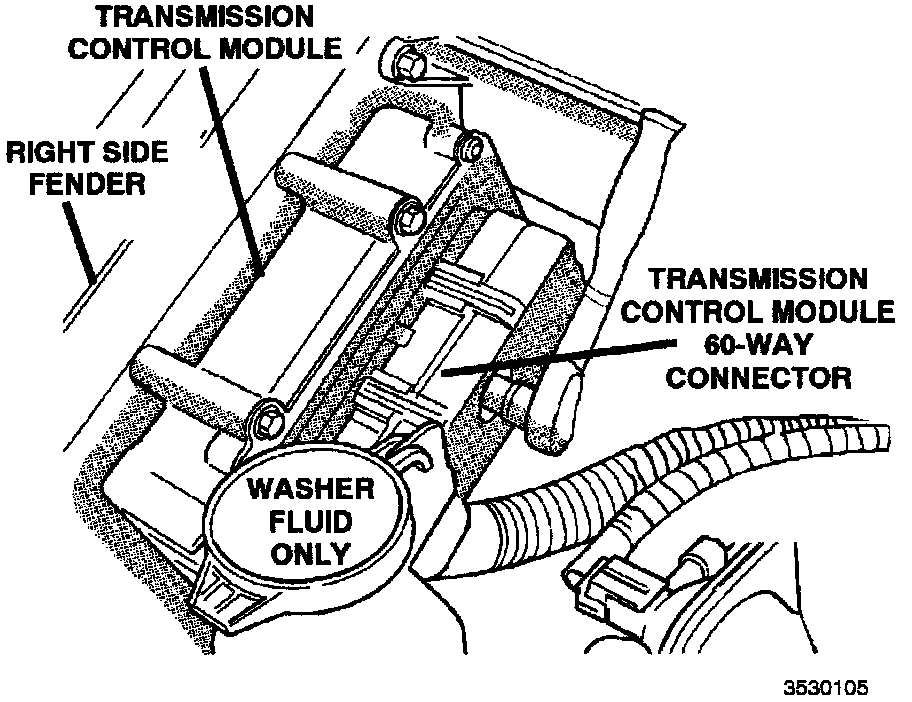 TRANSMISSION CONTROL MODULE

RIGHT SIDE FENDER

TRANSMISSION CONTROL MODULE 60-WAY CONNECTOR

WASHER FLUID ONLY

3530105