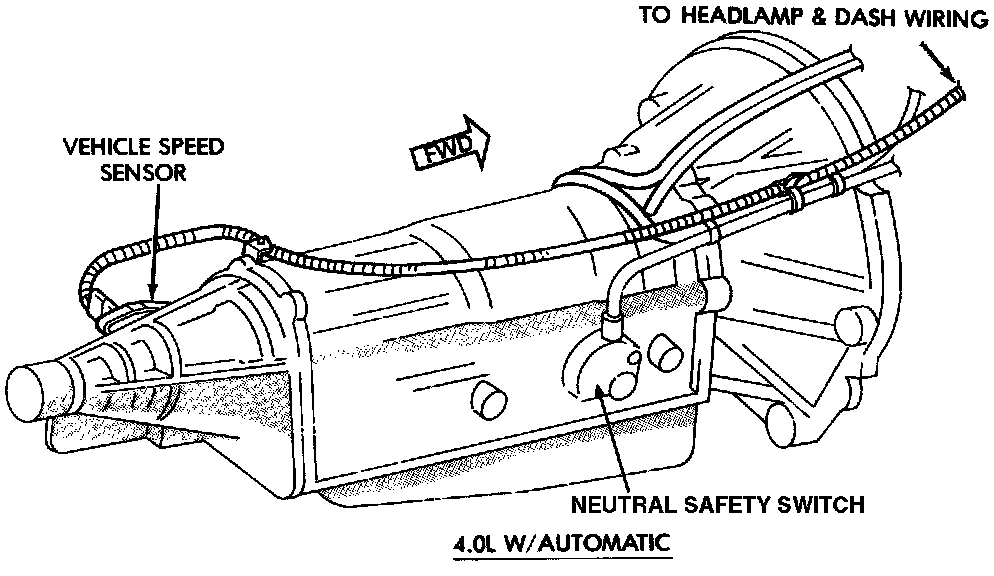 TO HEADLAMP & DASH WIRING

VEHICLE SPEED SENSOR

FWD

NEUTRAL SAFETY SWITCH

4.0L W/AUTOMATIC