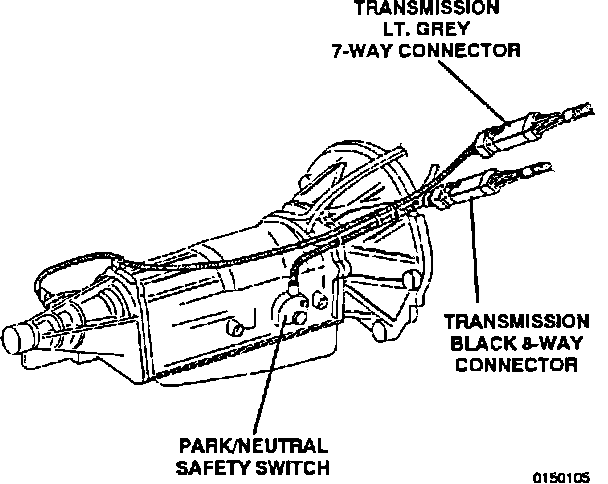 TRANSMISSION
LT. GREY
7-WAY CONNECTOR

TRANSMISSION
BLACK 8-WAY
CONNECTOR

PARK/NEUTRAL
SAFETY SWITCH

0150105