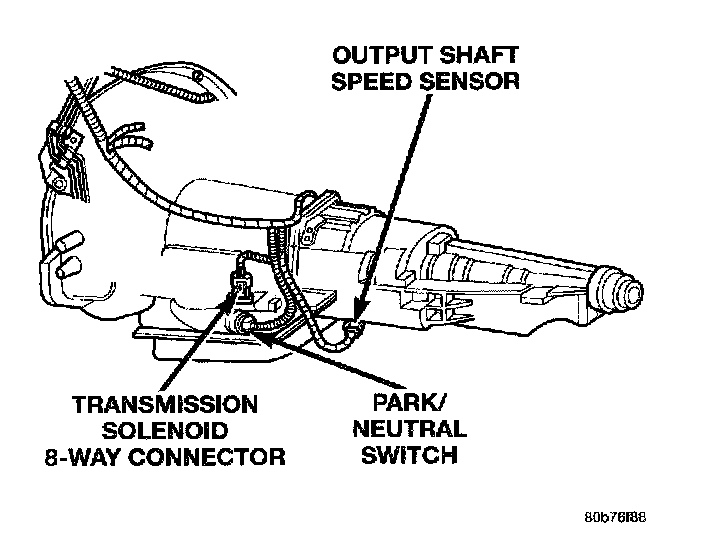 OUTPUT SHAFT SPEED SENSOR

TRANSMISSION SOLENOID 8-WAY CONNECTOR

PARK/ NEUTRAL SWITCH

80b76f88