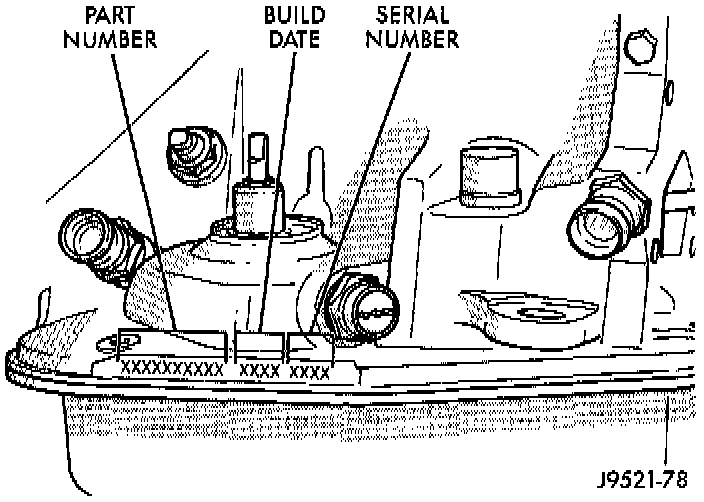 PART NUMBER
BUILD DATE
SERIAL NUMBER
XXXXXXXXXX
XXXX
XXXX
J9521-78