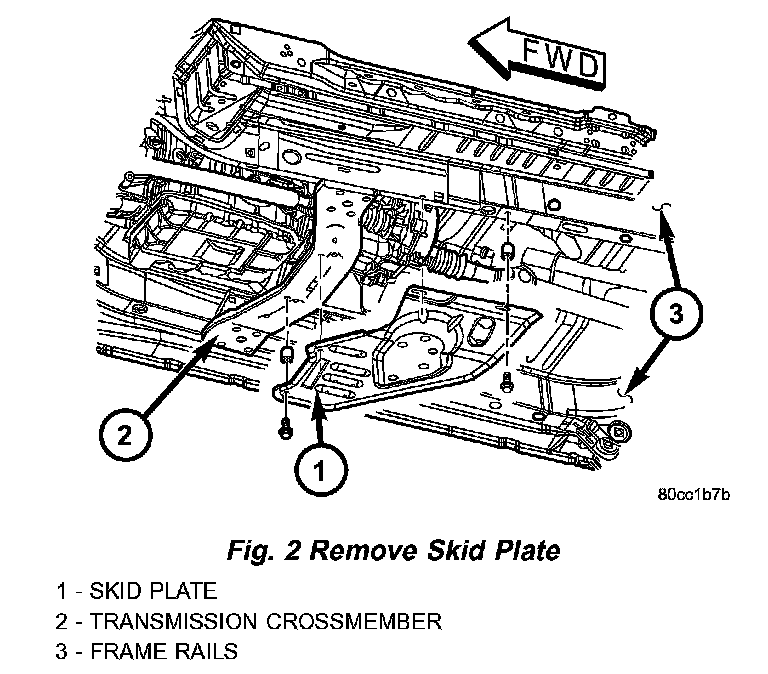 FWD

3

2

1

80cc1b7b

Fig. 2 Remove Skid Plate

1 - SKID PLATE
2 - TRANSMISSION CROSSMEMBER
3 - FRAME RAILS