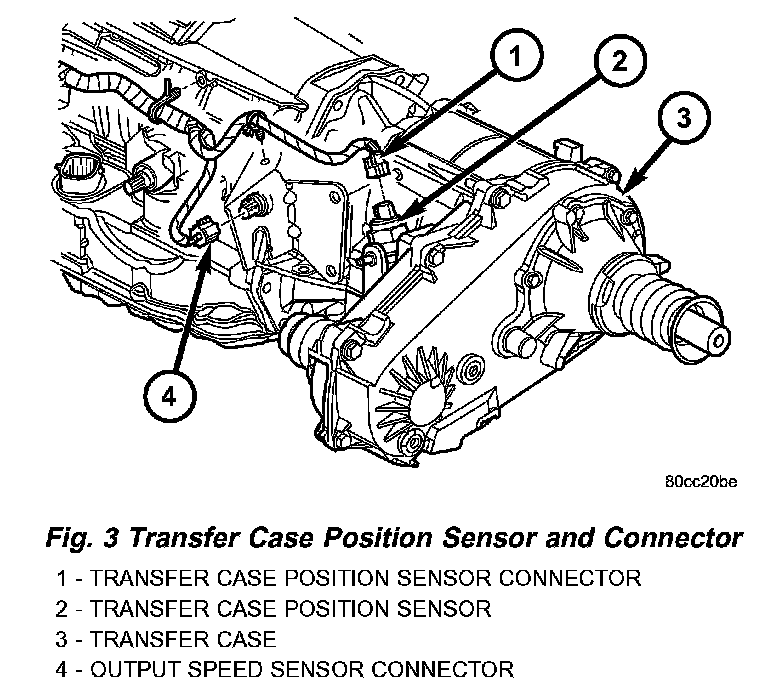 1
2
3
4

80cc20be

Fig. 3 Transfer Case Position Sensor and Connector

1 - TRANSFER CASE POSITION SENSOR CONNECTOR
2 - TRANSFER CASE POSITION SENSOR
3 - TRANSFER CASE
4 - OUTPUT SPEED SENSOR CONNECTOR