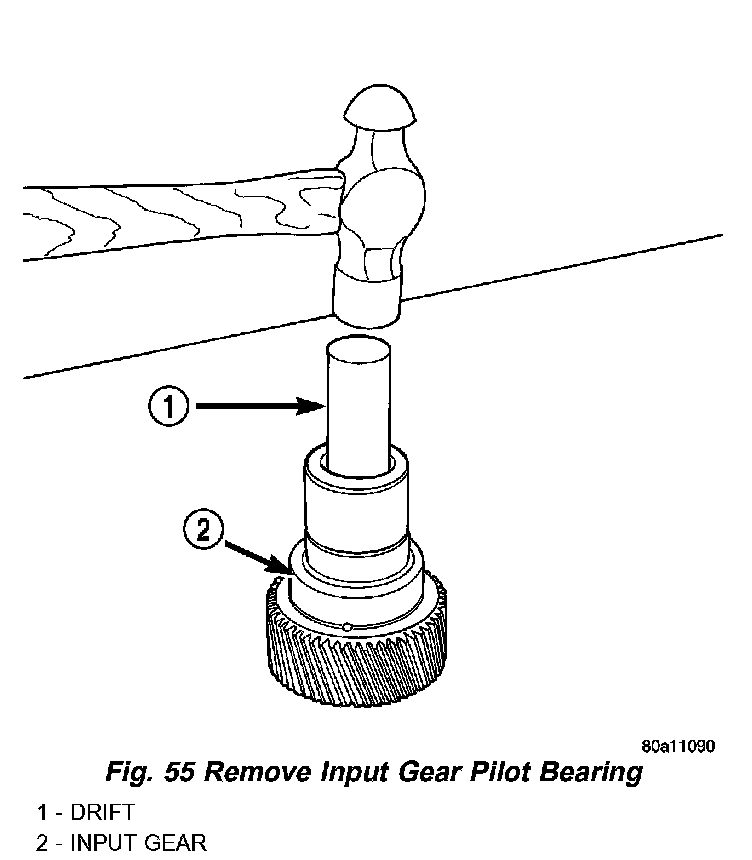 1

2

80a11090

Fig. 55 Remove Input Gear Pilot Bearing

1 - DRIFT
2 - INPUT GEAR