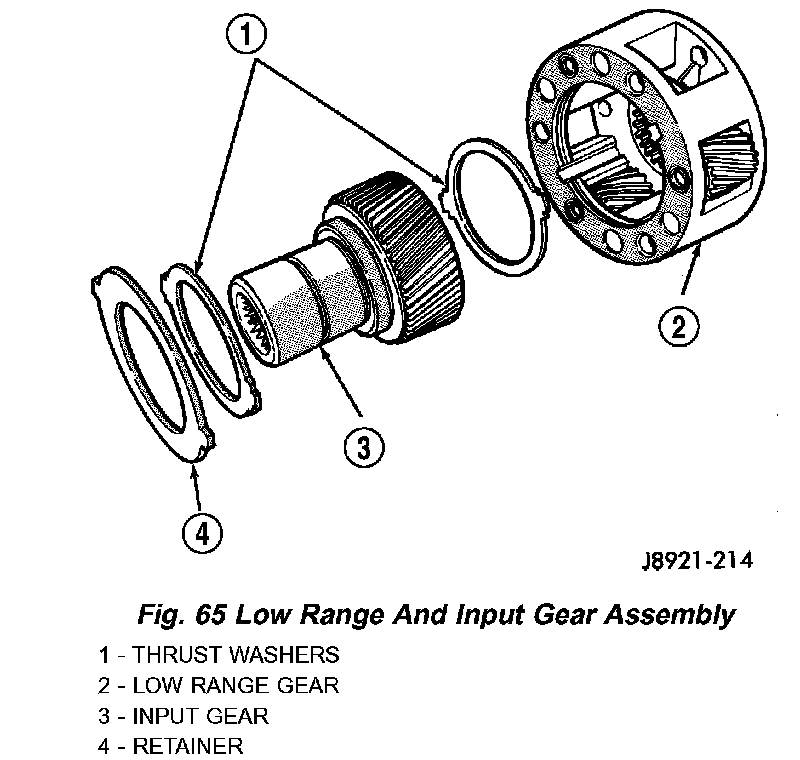 1

2

3

4

J8921-214

Fig. 65 Low Range And Input Gear Assembly

1 - THRUST WASHERS
2 - LOW RANGE GEAR
3 - INPUT GEAR
4 - RETAINER