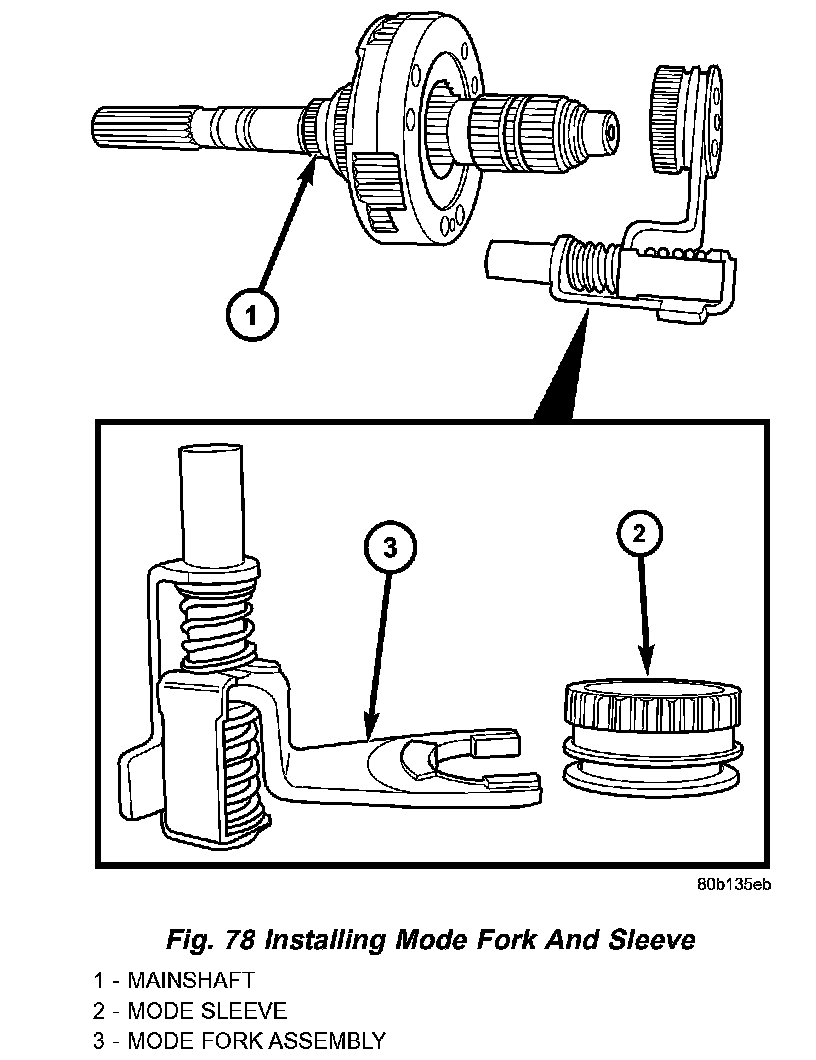 1

3

2

80b135eb

Fig. 78 Installing Mode Fork And Sleeve

1 - MAINSHAFT
2 - MODE SLEEVE
3 - MODE FORK ASSEMBLY