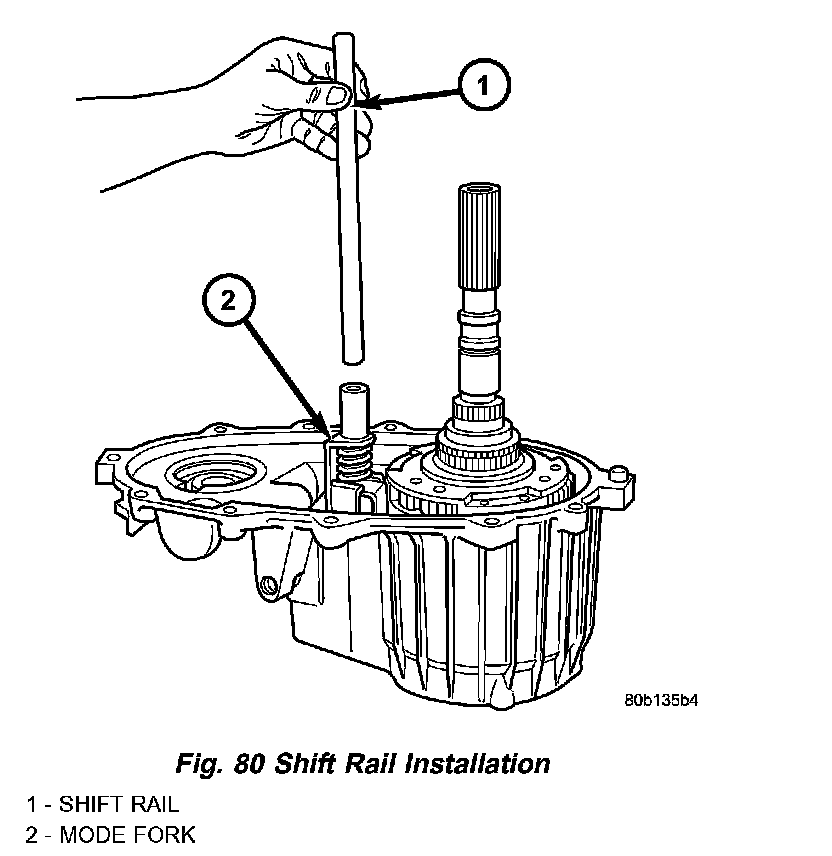 1

2

80b135b4

Fig. 80 Shift Rail Installation

1 - SHIFT RAIL
2 - MODE FORK