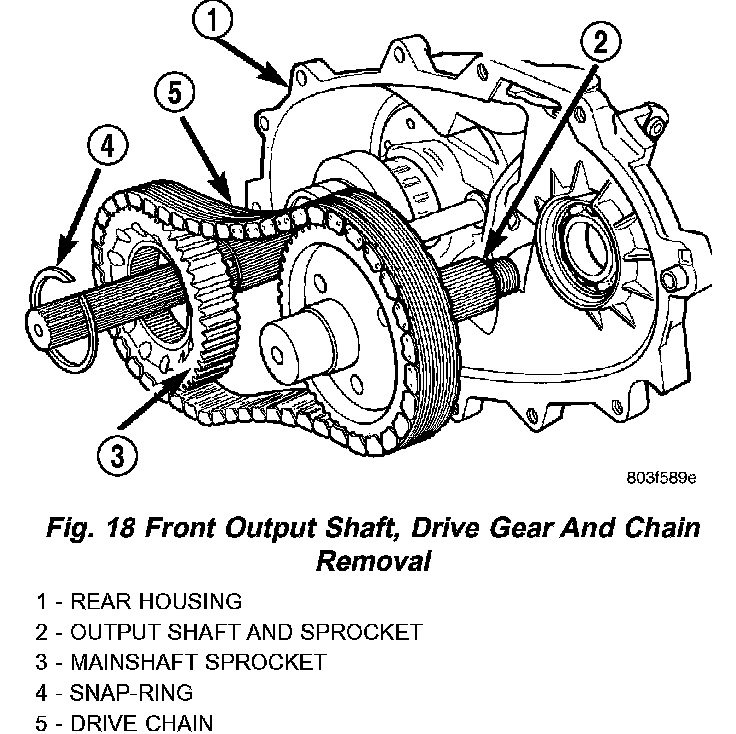 1
2
5
4
3
803f589e

Fig. 18 Front Output Shaft, Drive Gear And Chain Removal

1 - REAR HOUSING
2 - OUTPUT SHAFT AND SPROCKET
3 - MAINSHAFT SPROCKET
4 - SNAP-RING
5 - DRIVE CHAIN