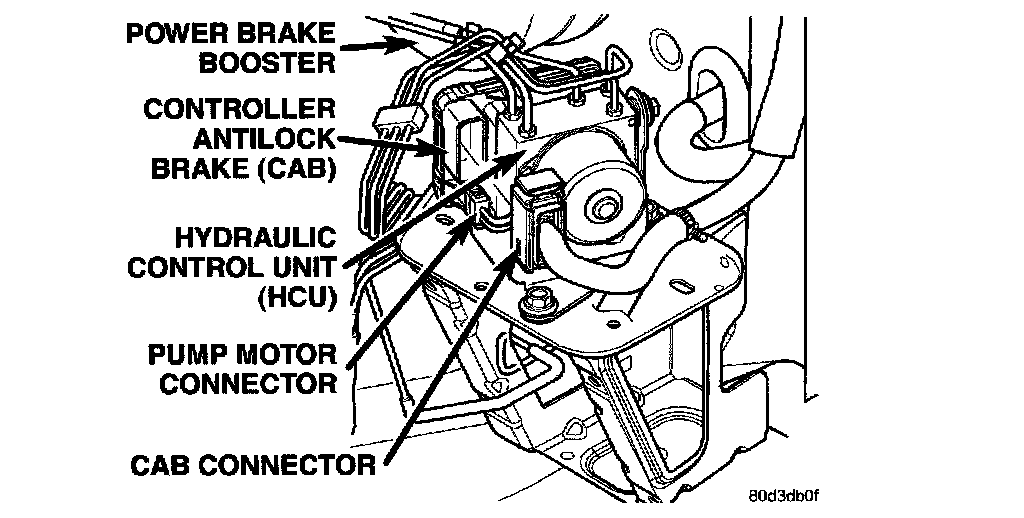 POWER BRAKE BOOSTER

CONTROLLER ANTILOCK BRAKE (CAB)

HYDRAULIC CONTROL UNIT (HCU)

PUMP MOTOR CONNECTOR

CAB CONNECTOR

80d3db0f