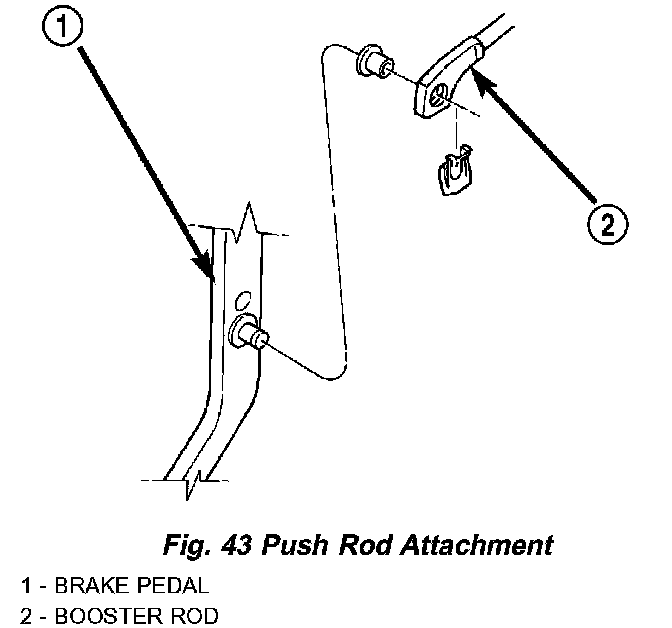 1

2

Fig. 43 Push Rod Attachment

1 - BRAKE PEDAL
2 - BOOSTER ROD