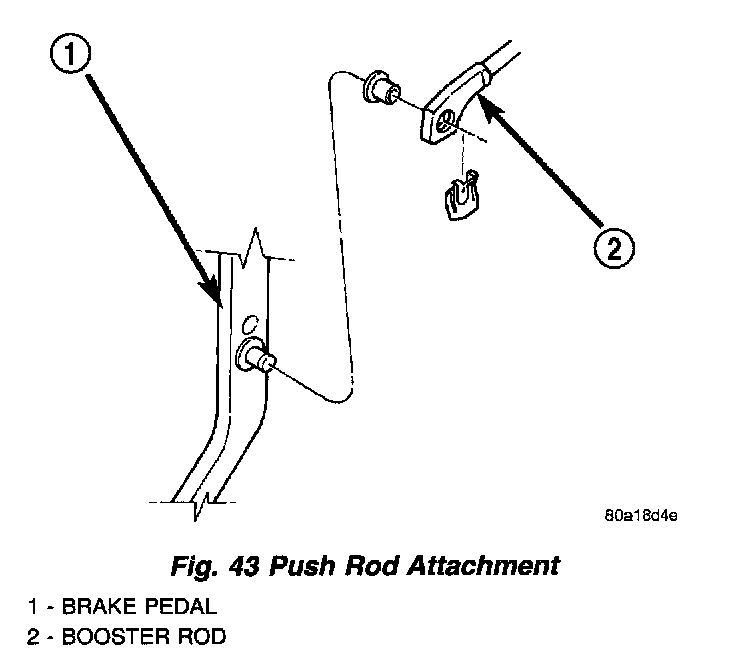 1

2

80a18d4e

Fig. 43 Push Rod Attachment

1 - BRAKE PEDAL
2 - BOOSTER ROD