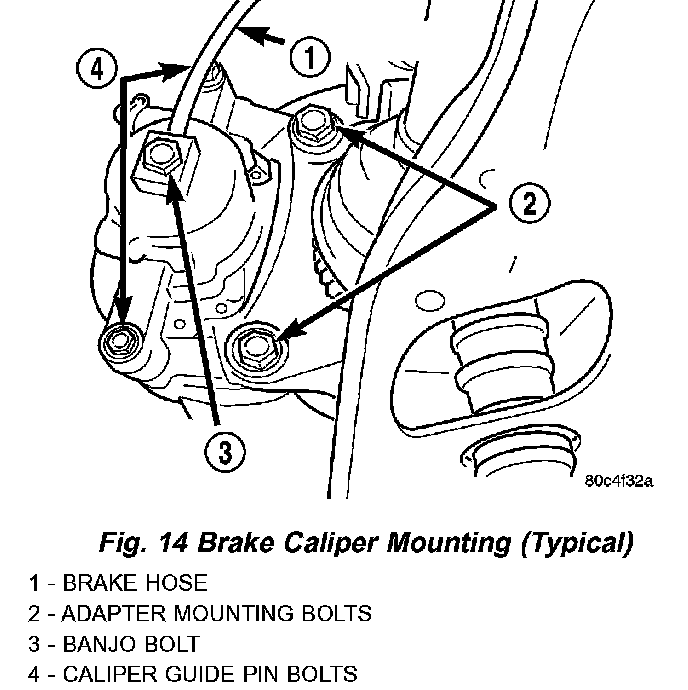 4

1

2

3

80c4f32a

Fig. 14 Brake Caliper Mounting (Typical)

1 - BRAKE HOSE
2 - ADAPTER MOUNTING BOLTS
3 - BANJO BOLT
4 - CALIPER GUIDE PIN BOLTS